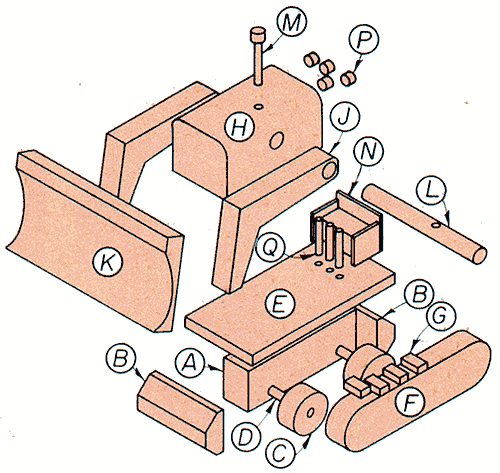 M
P
H
J
N
L
K
Q
E
B
G
B
A
F
D
C